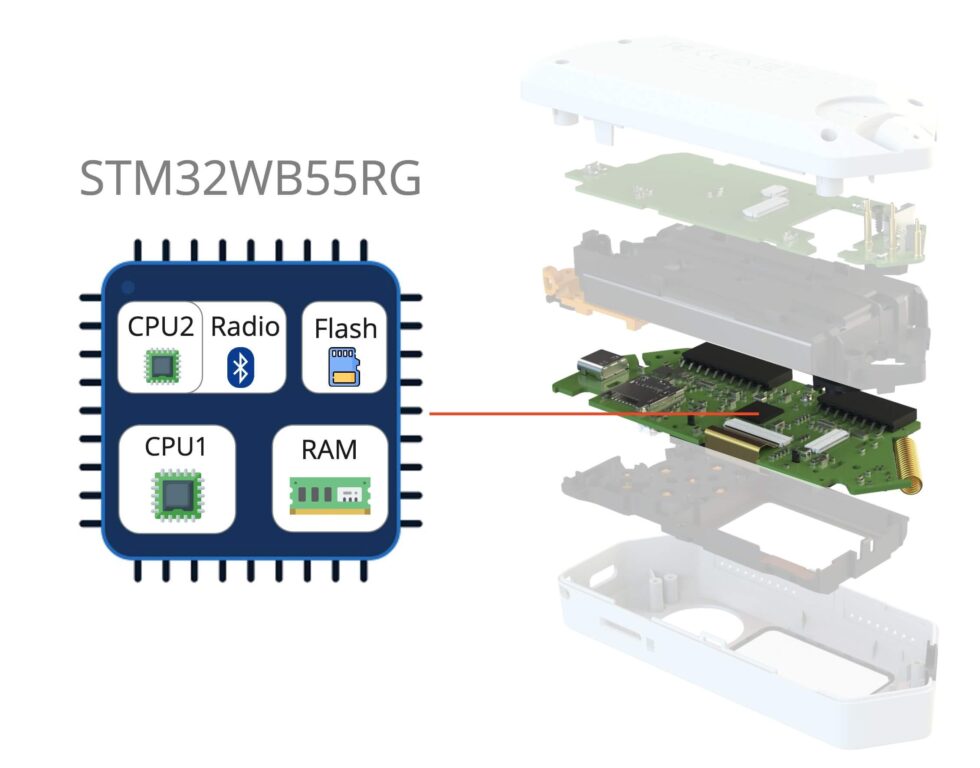 STM32WB55RG

CPU2

Radio

Flash

CPU1

RAM