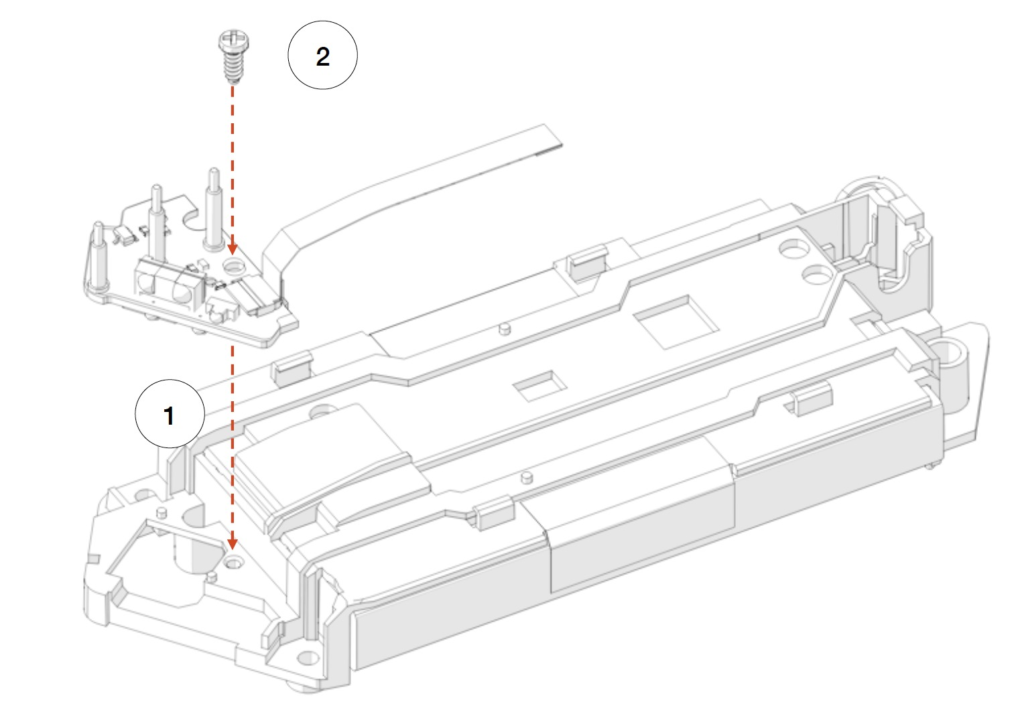 2

1